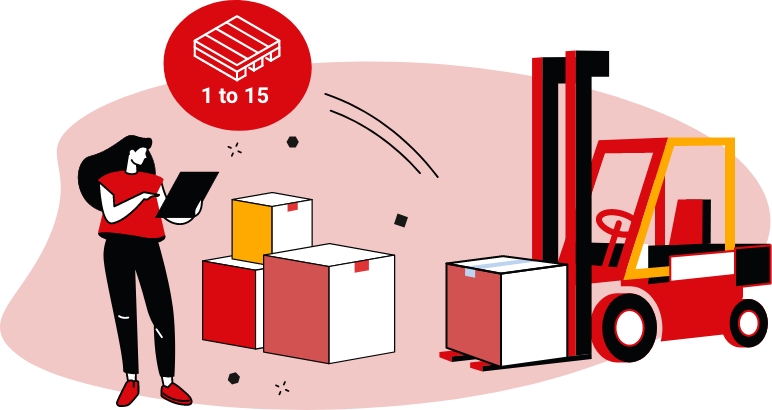 1 to 15